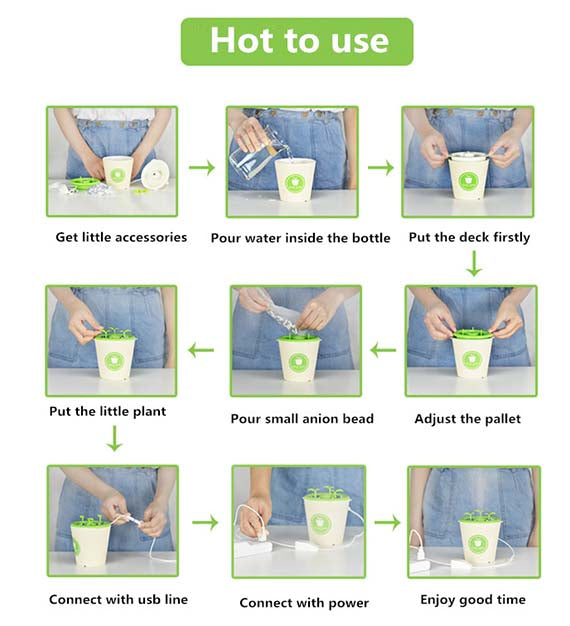 Hot to use

Get little accessories

Pour water inside the bottle

Put the deck firstly

Adjust the pallet

Pour small anion bead

Put the little plant

Connect with usb line

Connect with power

Enjoy good time