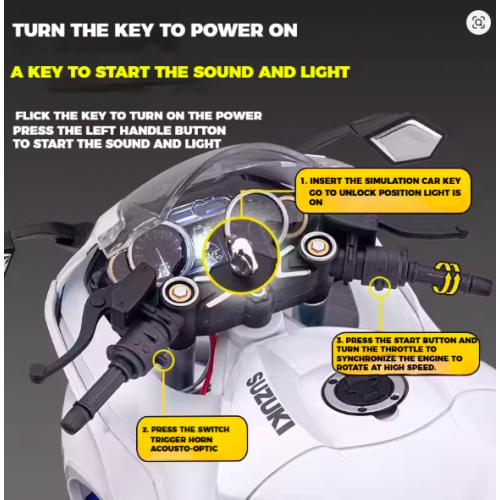 TURN THE KEY TO POWER ON

A KEY TO START THE SOUND AND LIGHT

FLICK THE KEY TO TURN ON THE POWER
PRESS THE LEFT HANDLE BUTTON TO START THE SOUND AND LIGHT

1. INSERT THE SIMULATION CAR KEY GO TO UNLOCK POSITION LIGHT IS ON

3. PRESS THE START BUTTON AND TURN THE THROTTLE TO SYNCHRONIZE THE ENGINE TO ROTATE AT HIGH SPEED.

SUZUKI

2. PRESS THE SWITCH TRIGGER HORN ACOUSTO-OPTIC